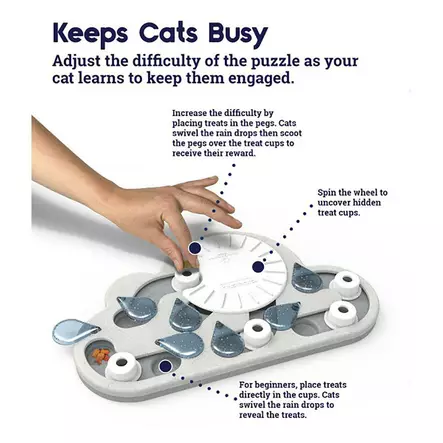 Keeps Cats Busy

Adjust the difficulty of the puzzle as your cat learns to keep them engaged.

Increase the difficulty by placing treats in the pegs. Cats swivel the rain drops then scoot the pegs over the treat cups to receive their reward.

Spin the wheel to uncover hidden treat cups.

For beginners, place treats directly in the cups. Cats swivel the rain drops to reveal the treats.